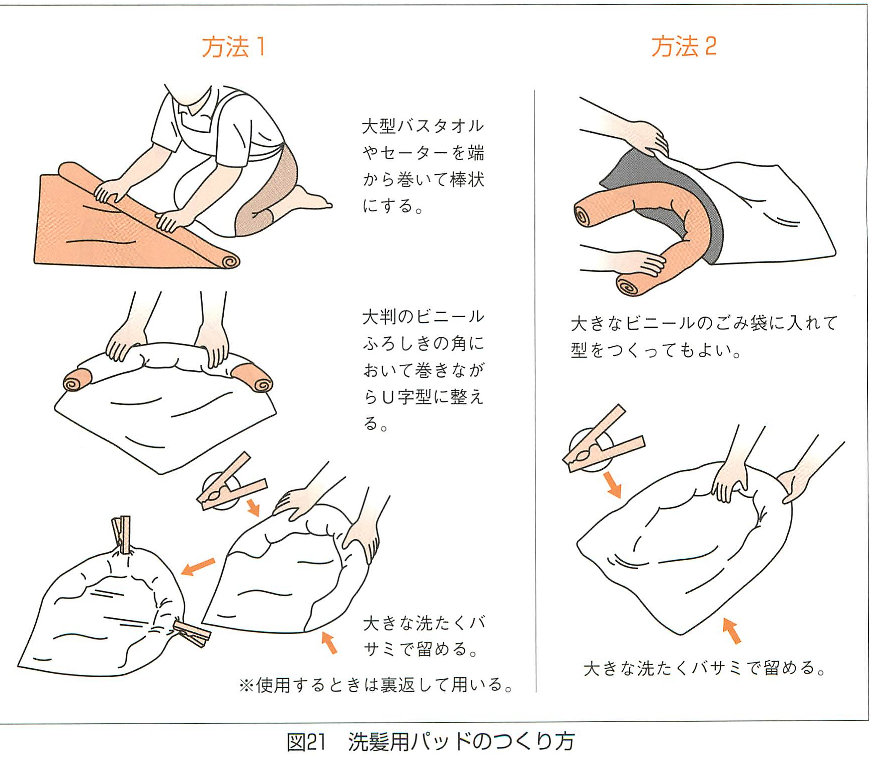 方法１

大型バスタオルやセーターを端から巻いて棒状にする。

大判のビニールふろしきの角において巻きながらＵ字型に整える。

大きな洗たくバサミで留める。

※使用するときは裏返して用いる。

方法２

大きなビニールのごみ袋に入れて型をつくってもよい。

大きな洗たくバサミで留める。

図21　洗髪用パッドのつくり方