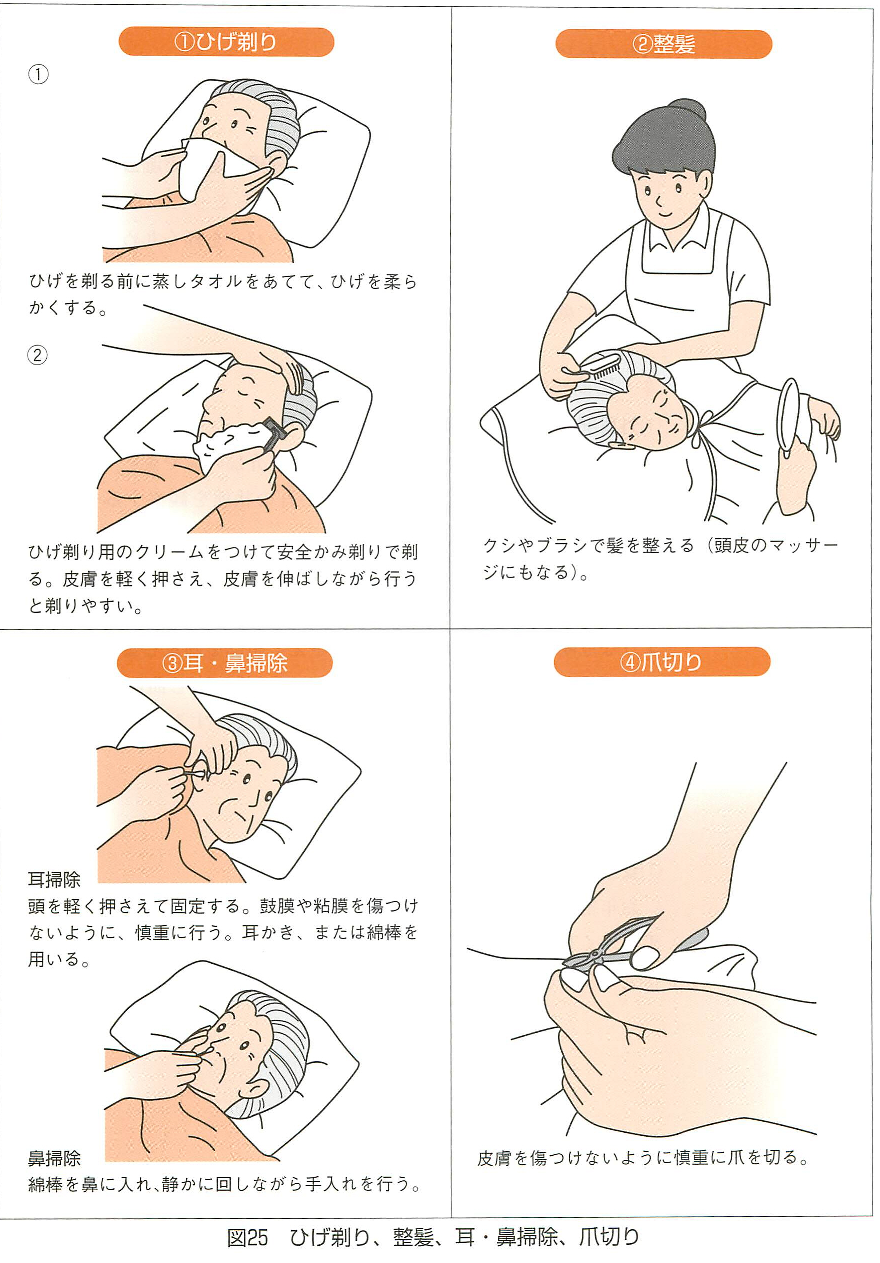 ①ひげ剃り

①

ひげを剃る前に蒸しタオルをあてて、ひげを柔らかくする。

②

ひげ剃り用のクリームをつけて安全かみ剃りで剃る。皮膚を軽く押さえ、皮膚を伸ばしながら行うと剃りやすい。

②整髪

クシやブラシで髪を整える（頭皮のマッサージにもなる）。

③耳・鼻掃除

耳掃除
頭を軽く押さえて固定する。鼓膜や粘膜を傷つけないように、慎重に行う。耳かき、または綿棒を用いる。

鼻掃除
綿棒を鼻に入れ、静かに回しながら手入れを行う。

④爪切り

皮膚を傷つけないように慎重に爪を切る。

図25　ひげ剃り、整髪、耳・鼻掃除、爪切り