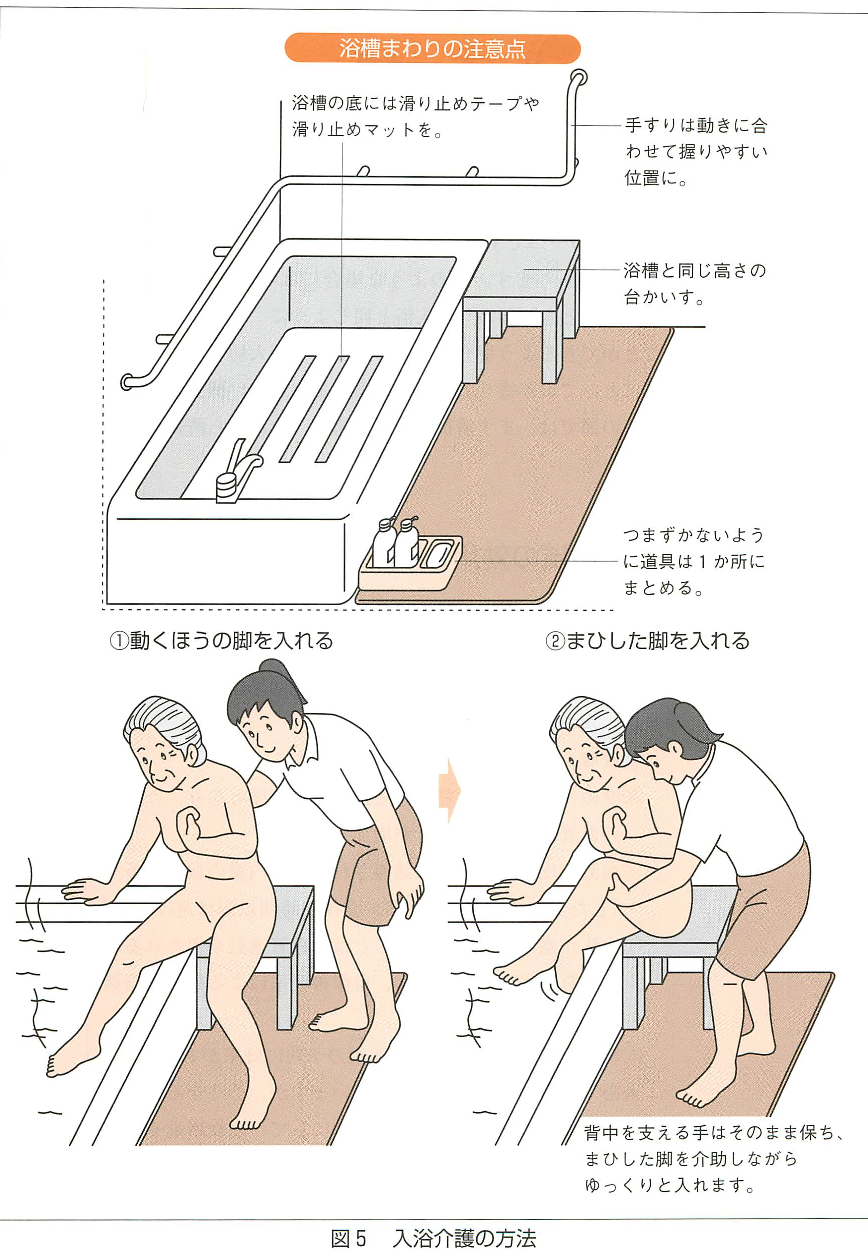 浴槽まわりの注意点

浴槽の底には滑り止めテープや滑り止めマットを。

手すりは動きに合わせて握りやすい位置に。

浴槽と同じ高さの台かいす。

つまずかないように道具は1か所にまとめる。

①動くほうの脚を入れる

②まひした脚を入れる

背中を支える手はそのまま保ち、まひした脚を介助しながらゆっくりと入れます。

図5　入浴介護の方法