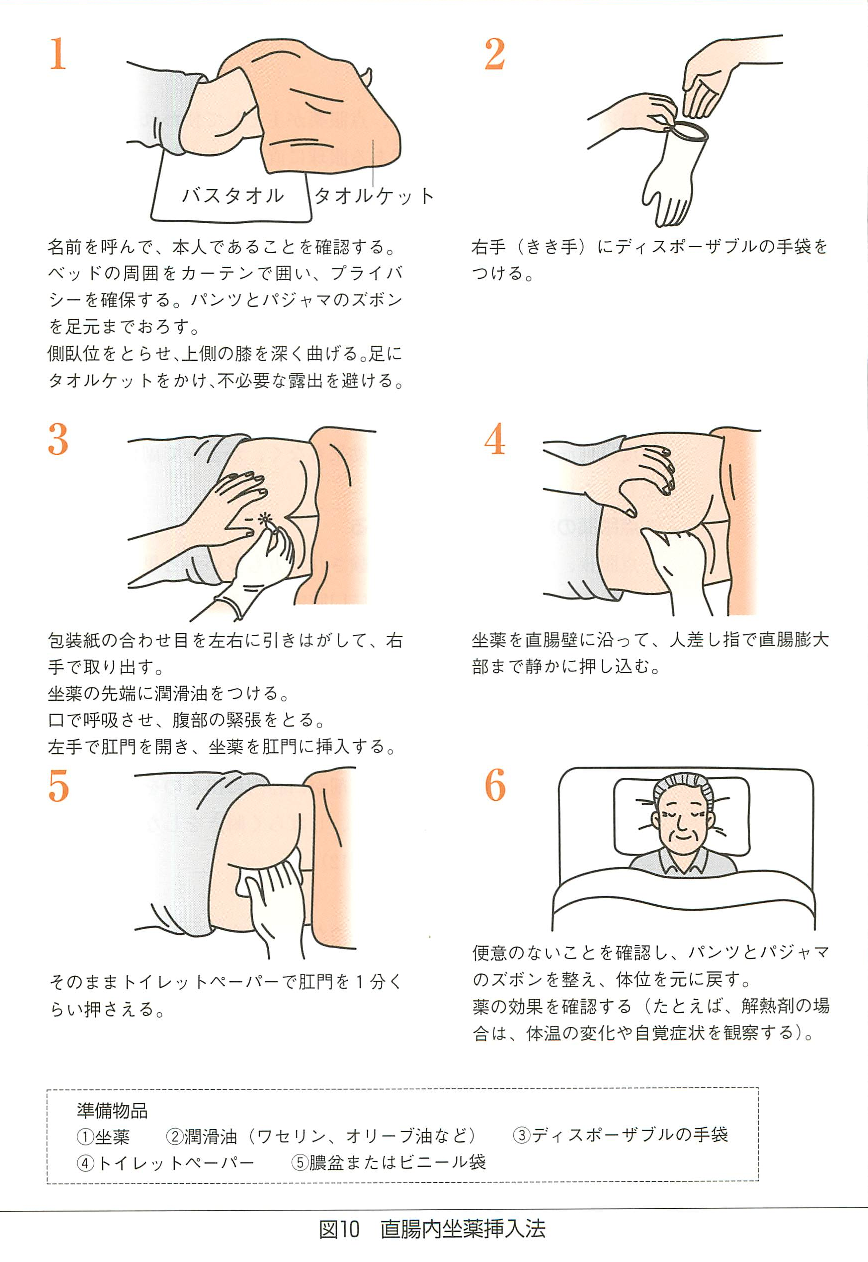 1

バスタオル
タオルケット

名前を呼んで、本人であることを確認する。ベッドの周囲をカーテンで囲い、プライバシーを確保する。パンツとパジャマのズボンを足元までおろす。
側臥位をとらせ、上側の膝を深く曲げる。足にタオルケットをかけ、不必要な露出を避ける。

2

右手（きき手）にディスポーザブルの手袋をつける。

3

包装紙の合わせ目を左右に引きはがして、右手で取り出す。
坐薬の先端に潤滑油をつける。
口で呼吸させ、腹部の緊張をとる。
左手で肛門を開き、坐薬を肛門に挿入する。

4

坐薬を直腸壁に沿って、人差し指で直腸膨大部まで静かに押し込む。

5

そのままトイレットペーパーで肛門を1分くらい押さえる。

6

便意のないことを確認し、パンツとパジャマのズボンを整え、体位を元に戻す。
薬の効果を確認する（たとえば、解熱剤の場合は、体温の変化や自覚症状を観察する）。

準備物品
①坐薬　②潤滑油（ワセリン、オリーブ油など）　③ディスポーザブルの手袋
④トイレットペーパー　⑤膿盆またはビニール袋

図10　直腸内坐薬挿入法