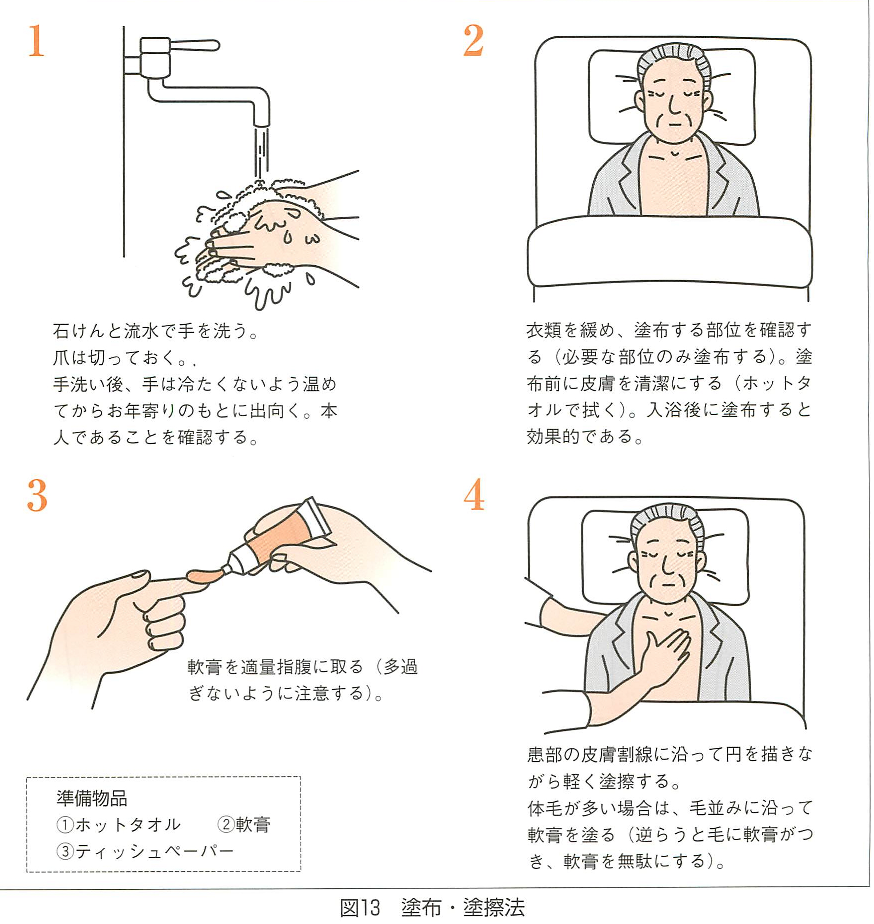 1

石けんと流水で手を洗う。
爪は切っておく。.
手洗い後、手は冷たくないよう温めてからお年寄りのもとに出向く。本人であることを確認する。

2

衣類を緩め、塗布する部位を確認する（必要な部位のみ塗布する）。塗布前に皮膚を清潔にする（ホットタオルで拭く）。入浴後に塗布すると効果的である。

3

軟膏を適量指腹に取る（多過ぎないように注意する）。

準備物品
①ホットタオル　②軟膏
③ティッシュペーパー

4

患部の皮膚割線に沿って円を描きながら軽く塗擦する。
体毛が多い場合は、毛並みに沿って軟膏を塗る（逆らうと毛に軟膏がつき、軟膏を無駄にする）。

図13　塗布・塗擦法