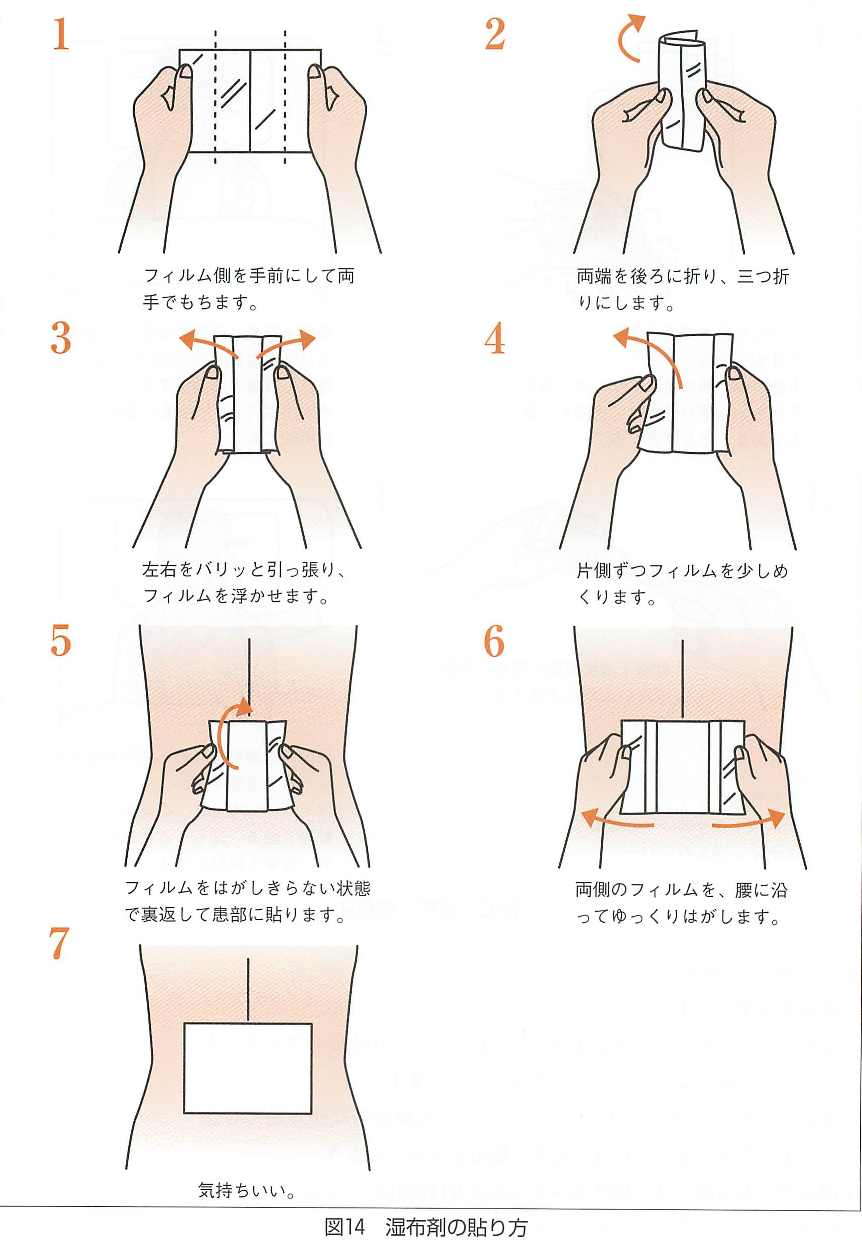 1

フィルム側を手前にして両手でもちます。

2

両端を後ろに折り、三つ折りにします。

3

左右をバリッと引っ張り、フィルムを浮かせます。

4

片側ずつフィルムを少しめくります。

5

フィルムをはがしきらない状態で裏返して患部に貼ります。

6

両側のフィルムを、腰に沿ってゆっくりはがします。

7

気持ちいい。

図14　湿布剤の貼り方